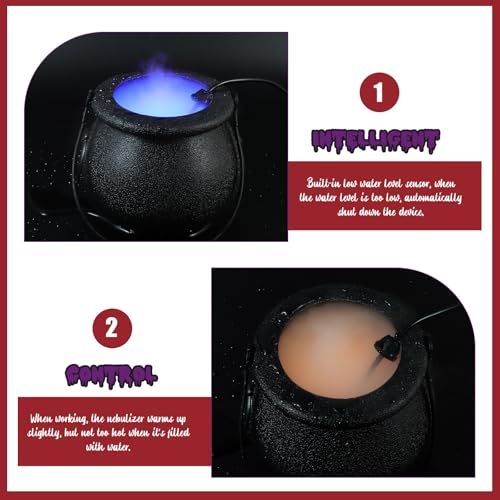 1

INTELLIGENT

Built-in low water level sensor, when the water level is too low, automatically shut down the device.

2

CONTROL

When working, the nebulizer warms up slightly, but not too hot when it's filled with water.