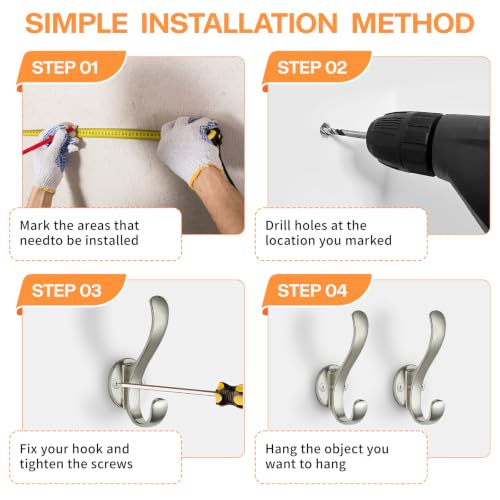 SIMPLE INSTALLATION METHOD

STEP 01

Mark the areas that needto be installed

STEP 02

Drill holes at the location you marked

STEP 03

Fix your hook and tighten the screws

STEP 04

Hang the object you want to hang