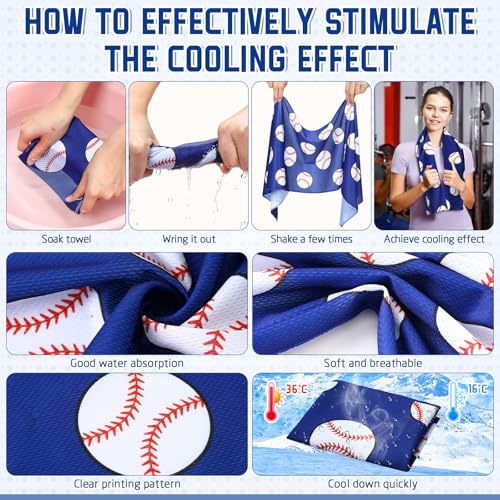 HOW TO EFFECTIVELY STIMULATE THE COOLING EFFECT

Soak towel

Wring it out

Shake a few times

Achieve cooling effect

Good water absorption

Soft and breathable

Clear printing pattern

36°C

16°C

Cool down quickly