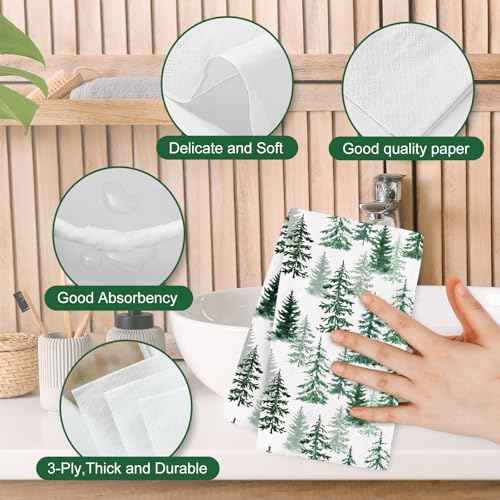 Delicate and Soft

Good quality paper

Good Absorbency

3-Ply,Thick and Durable