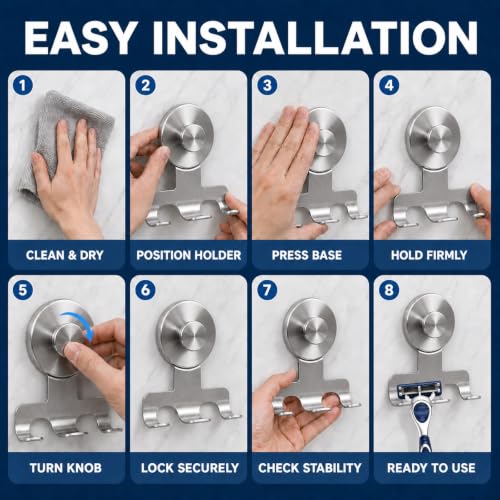 EASY INSTALLATION

1
CLEAN & DRY

2
POSITION HOLDER

3
PRESS BASE

4
HOLD FIRMLY

5
TURN KNOB

6
LOCK SECURELY

7
CHECK STABILITY

8
READY TO USE