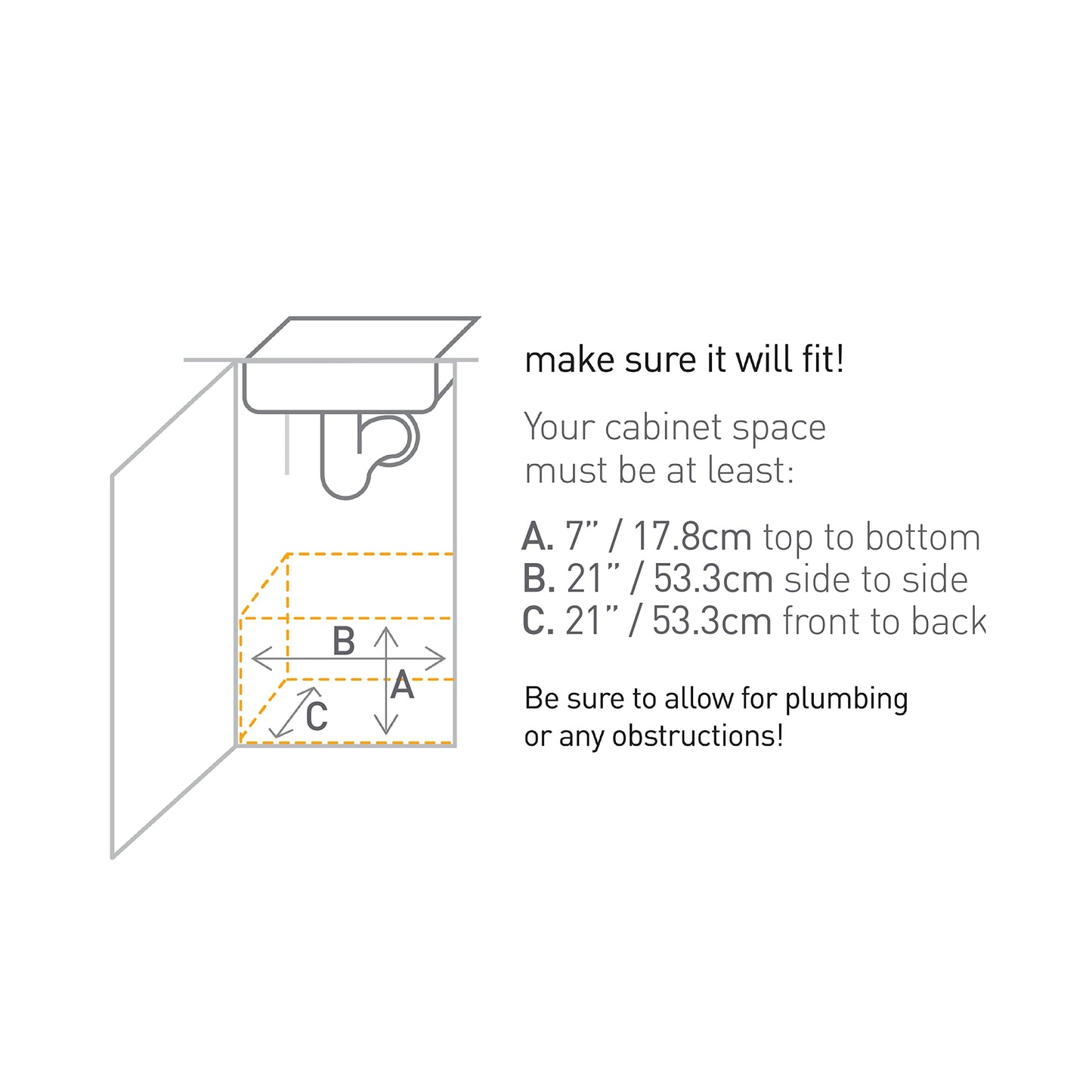 B
A
C

make sure it will fit!

Your cabinet space must be at least:

A. 7" / 17.8cm top to bottom
B. 21" / 53.3cm side to side
C. 21" / 53.3cm front to back

Be sure to allow for plumbing or any obstructions!