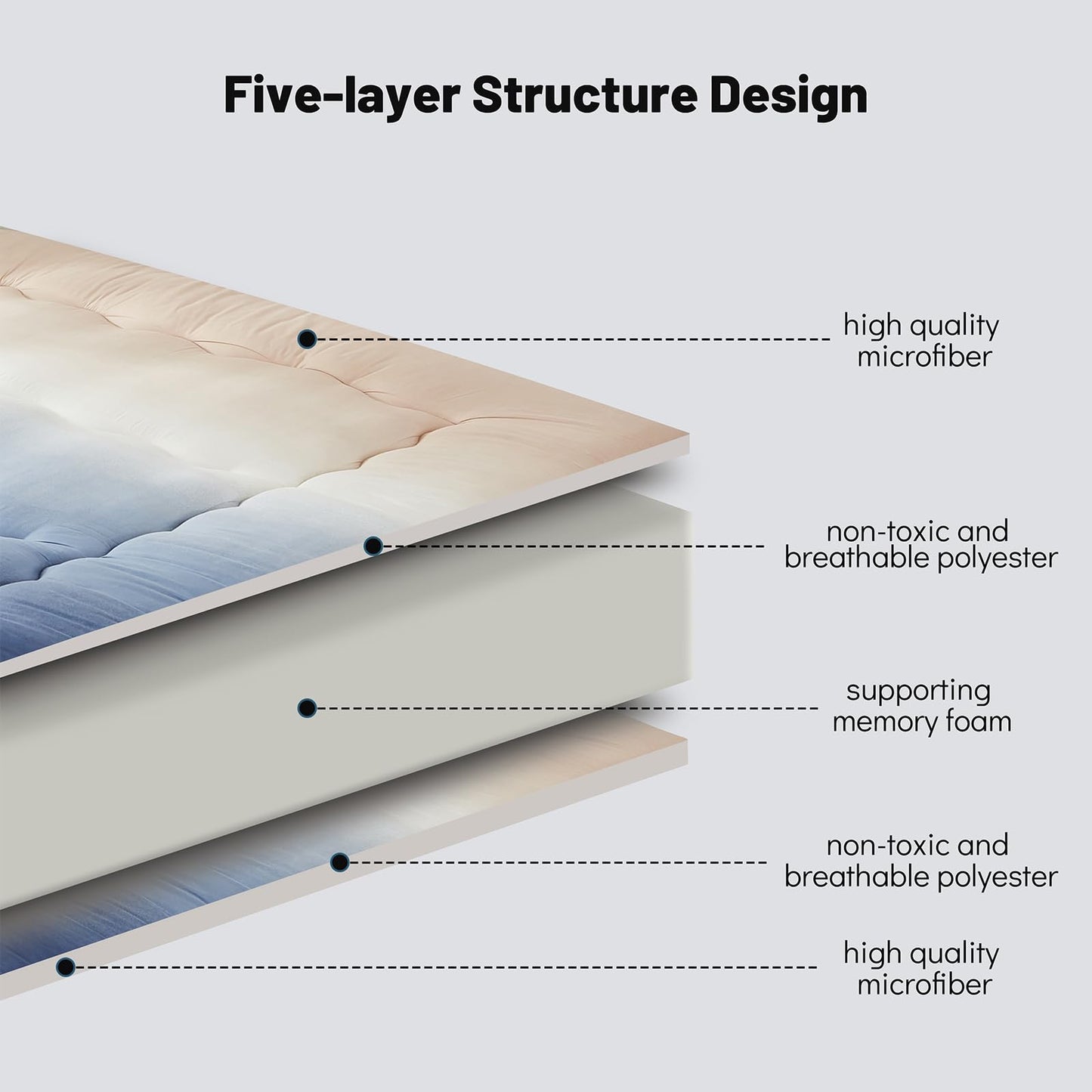 Five-layer Structure Design

high quality microfiber

non-toxic and breathable polyester

supporting memory foam

non-toxic and breathable polyester

high quality microfiber