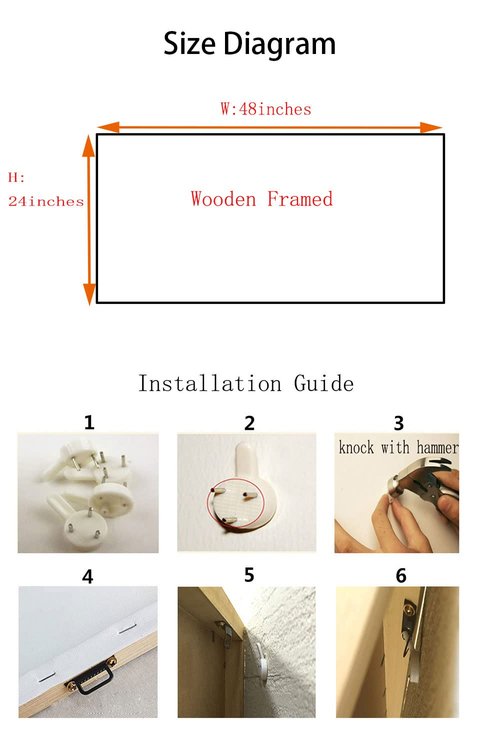 Size Diagram

W:48inches

H:
24inches

Wooden Framed

Installation Guide

1

2

3

knock with hammer

4

5

6