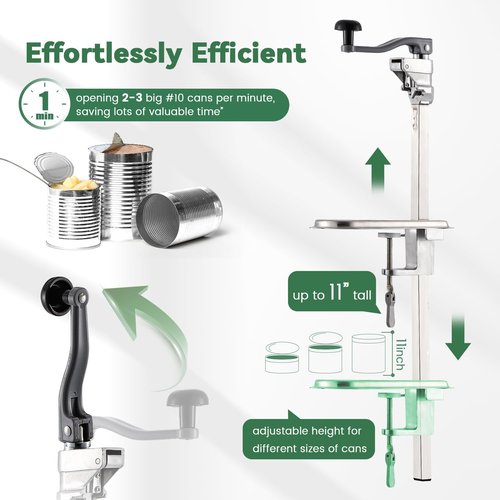 Effortlessly Efficient

1 min

opening 2-3 big #10 cans per minute, saving lots of valuable time*

up to 11" tall

11inch

adjustable height for different sizes of cans