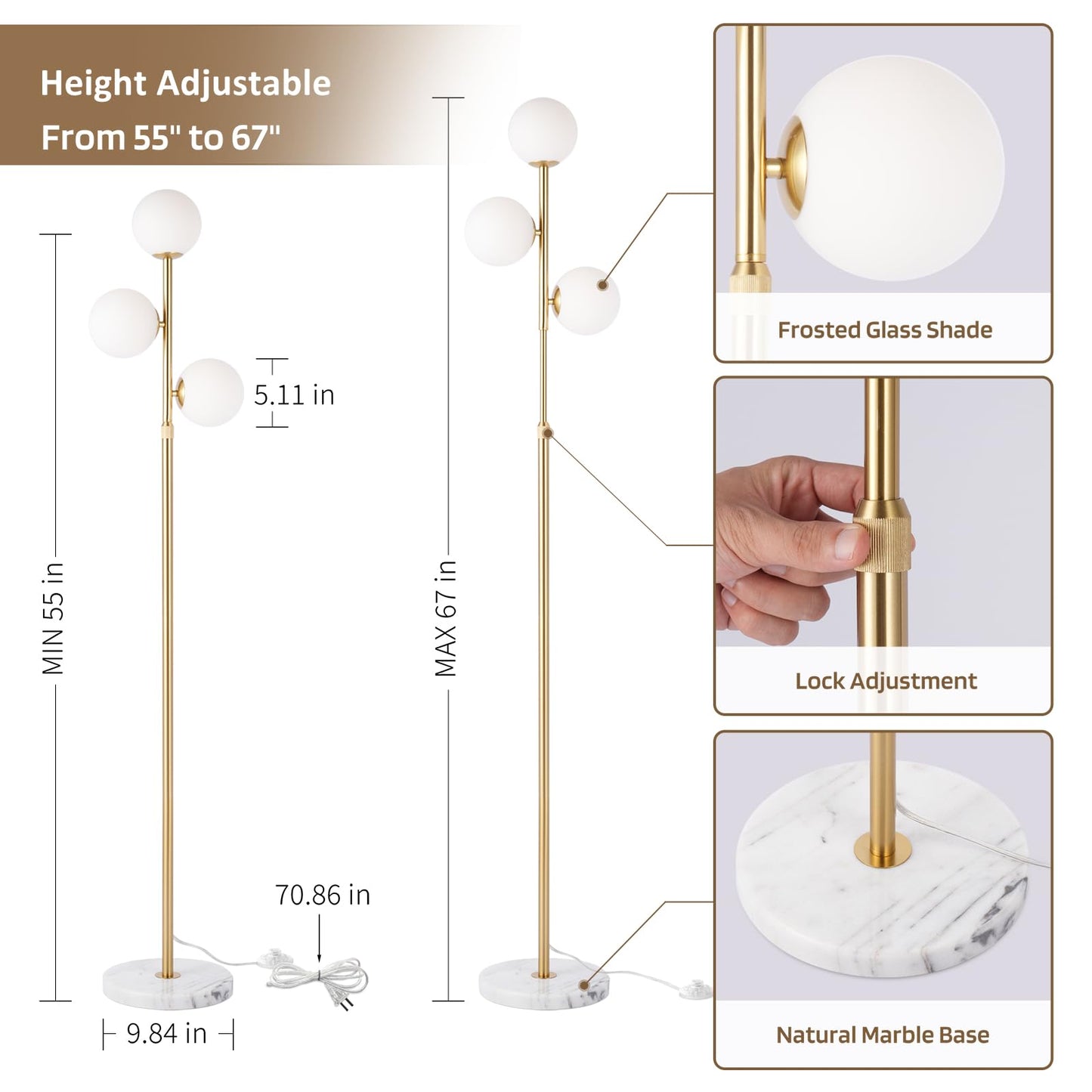 Height Adjustable
From 55" to 67"

MIN 55 in

5.11 in

70.86 in

9.84 in

MAX 67 in

Frosted Glass Shade

Lock Adjustment

Natural Marble Base