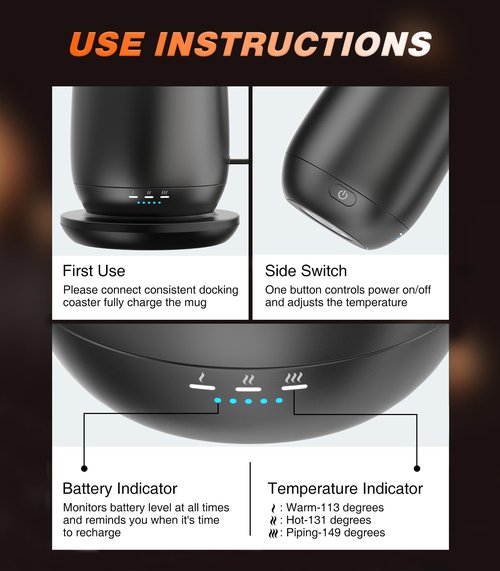 USE INSTRUCTIONS

First Use
Please connect consistent docking coaster fully charge the mug

Side Switch
One button controls power on/off and adjusts the temperature

Battery Indicator
Monitors battery level at all times and reminds you when it's time to recharge

Temperature Indicator
: Warm-113 degrees
: Hot-131 degrees
: Piping-149 degrees