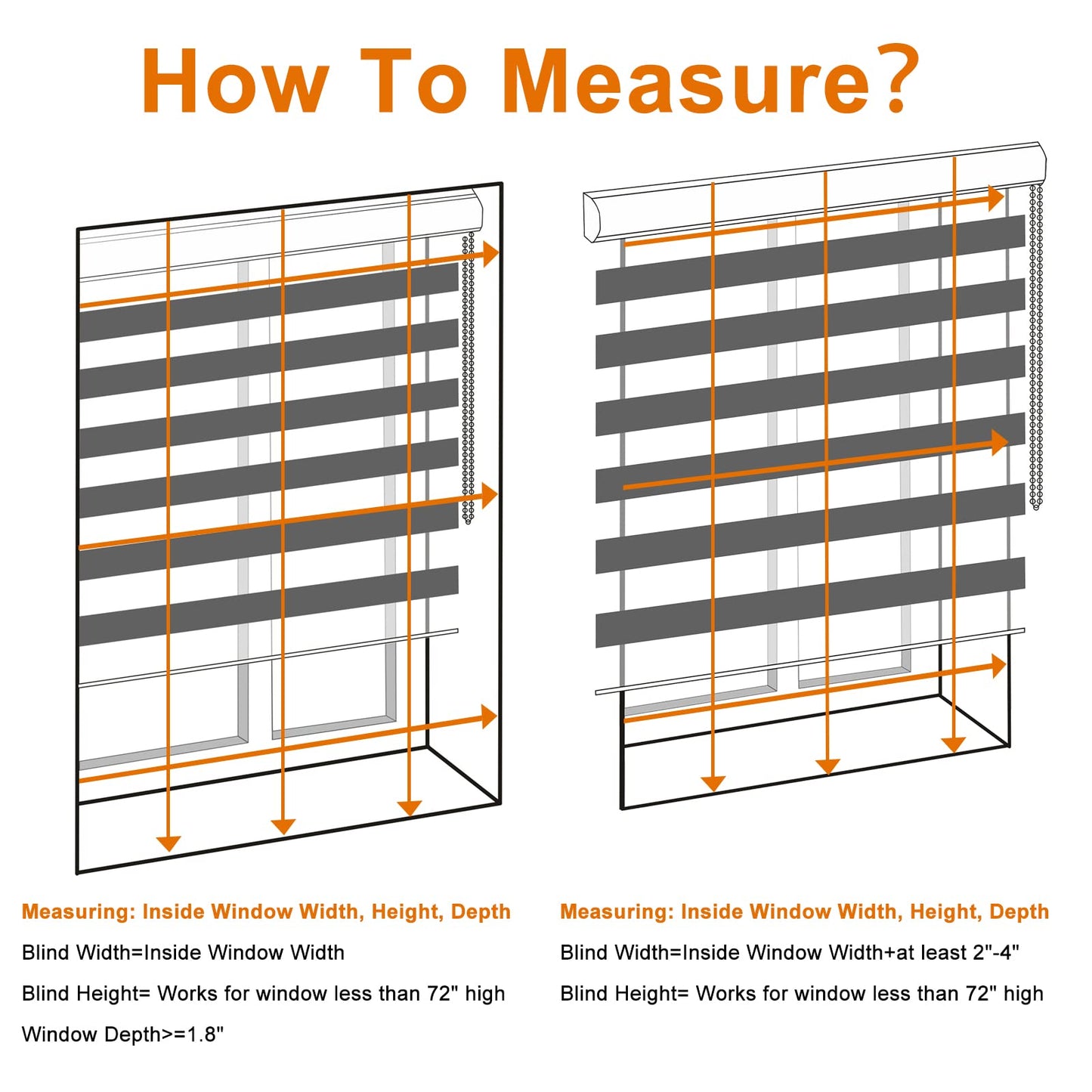 How To Measure?

Measuring: Inside Window Width, Height, Depth

Blind Width=Inside Window Width

Blind Height= Works for window less than 72" high

Window Depth>=1.8"

Measuring: Inside Window Width, Height, Depth

Blind Width=Inside Window Width+at least 2"-4"

Blind Height= Works for window less than 72" high