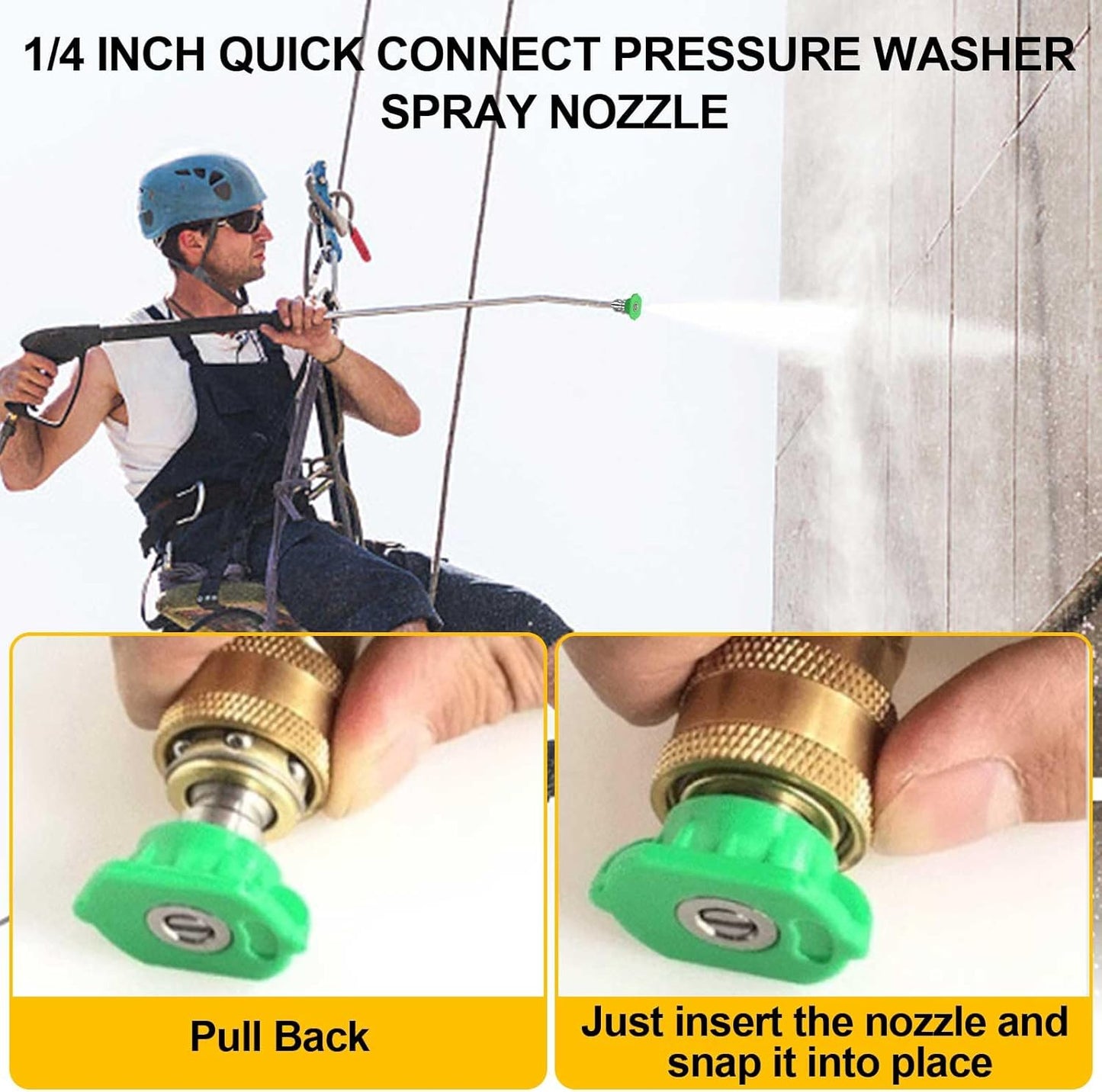 1/4 INCH QUICK CONNECT PRESSURE WASHER SPRAY NOZZLE

Pull Back

Just insert the nozzle and snap it into place