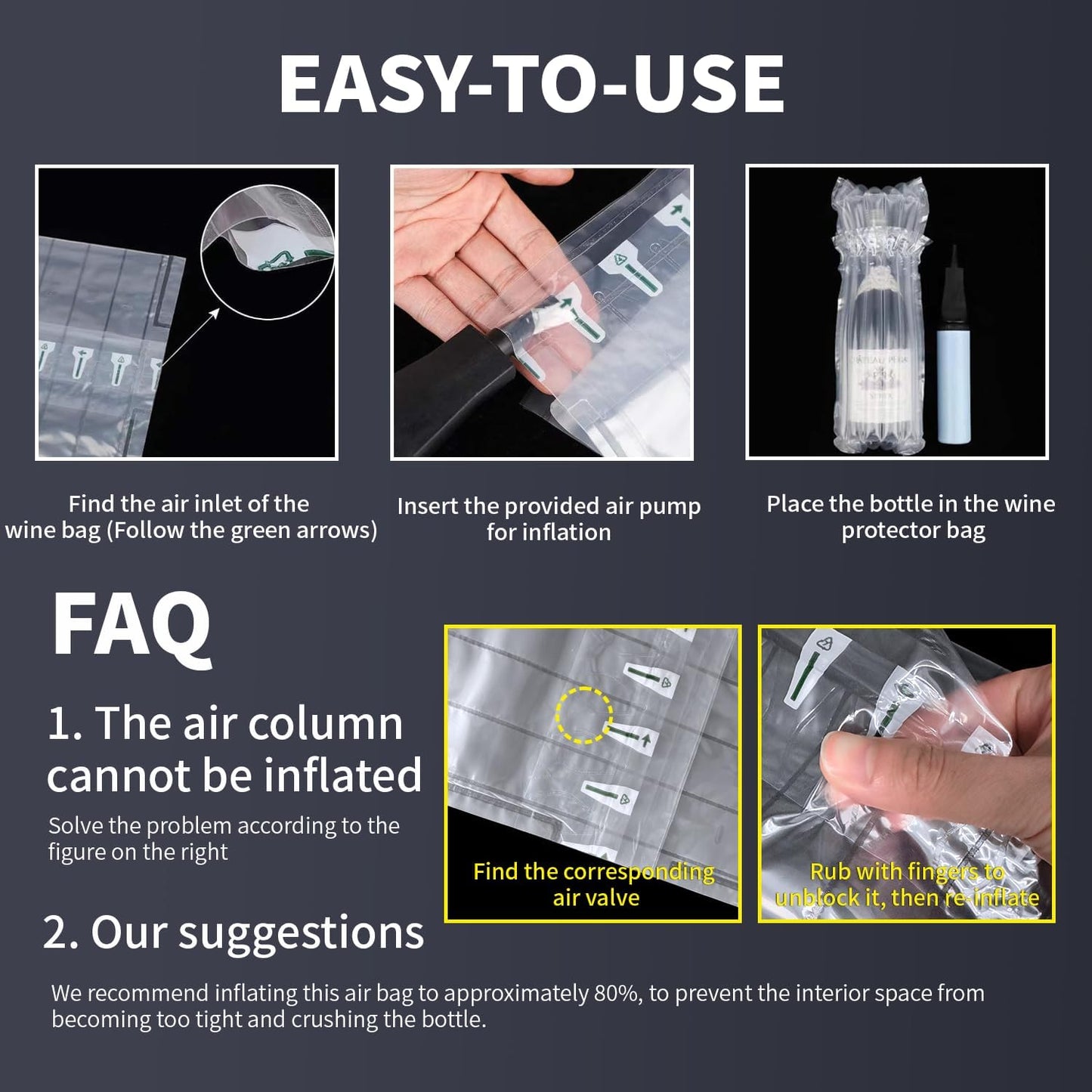 EASY-TO-USE

Find the air inlet of the wine bag (Follow the green arrows)

Insert the provided air pump for inflation

Place the bottle in the wine protector bag

FAQ

1. The air column cannot be inflated

Solve the problem according to the figure on the right

Find the corresponding air valve

Rub with fingers to unblock it, then re-inflate

2. Our suggestions

We recommend inflating this air bag to approximately 80%, to prevent the interior space from becoming too tight and crushing the bottle.