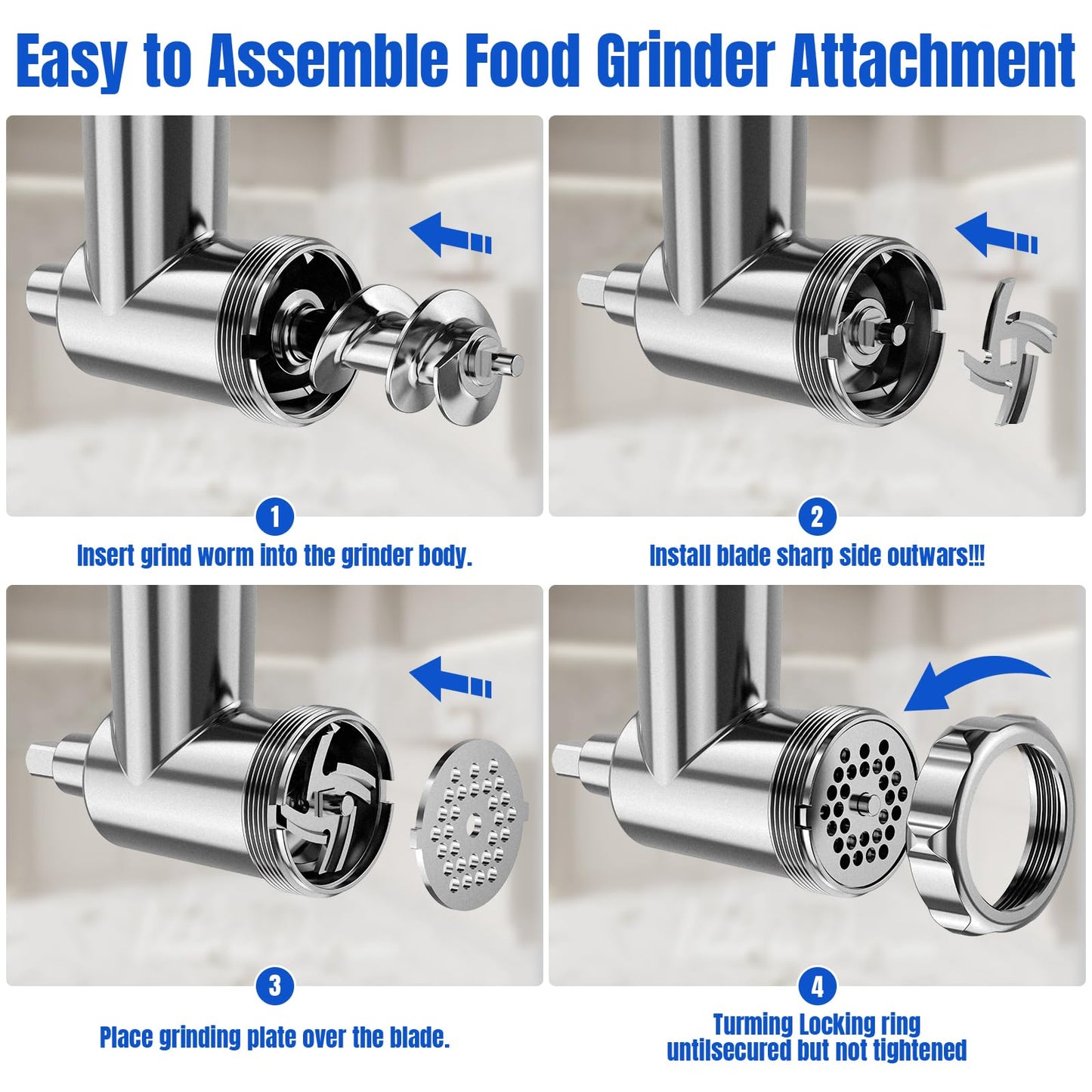 Easy to Assemble Food Grinder Attachment

1
Insert grind worm into the grinder body.

2
Install blade sharp side outwars!!!

3
Place grinding plate over the blade.

4
Turming Locking ring untilsecured but not tightened