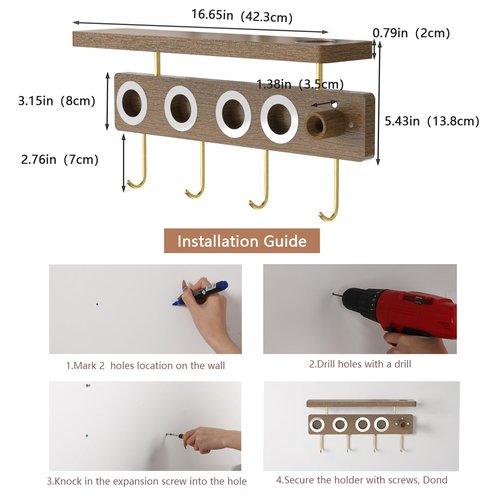 16.65in (42.3cm)

0.79in (2cm)

1.38in (3.5cm)

3.15in (8cm)

5.43in (13.8cm)

2.76in (7cm)

Installation Guide

1.Mark 2 holes location on the wall

2.Drill holes with a drill

3.Knock in the expansion screw into the hole

4.Secure the holder with screws, Dond