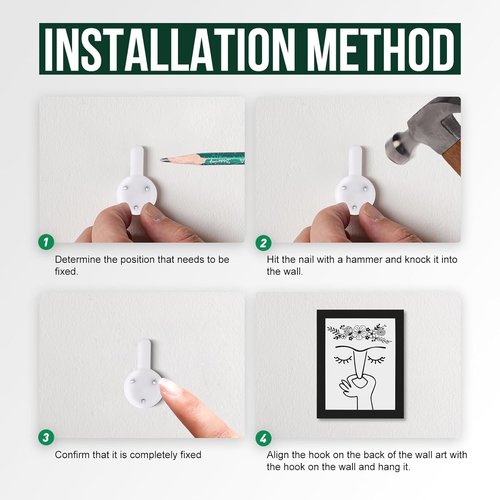 INSTALLATION METHOD

1

Determine the position that needs to be fixed.

2

Hit the nail with a hammer and knock it into the wall.

3

Confirm that it is completely fixed

4

Align the hook on the back of the wall art with the hook on the wall and hang it.