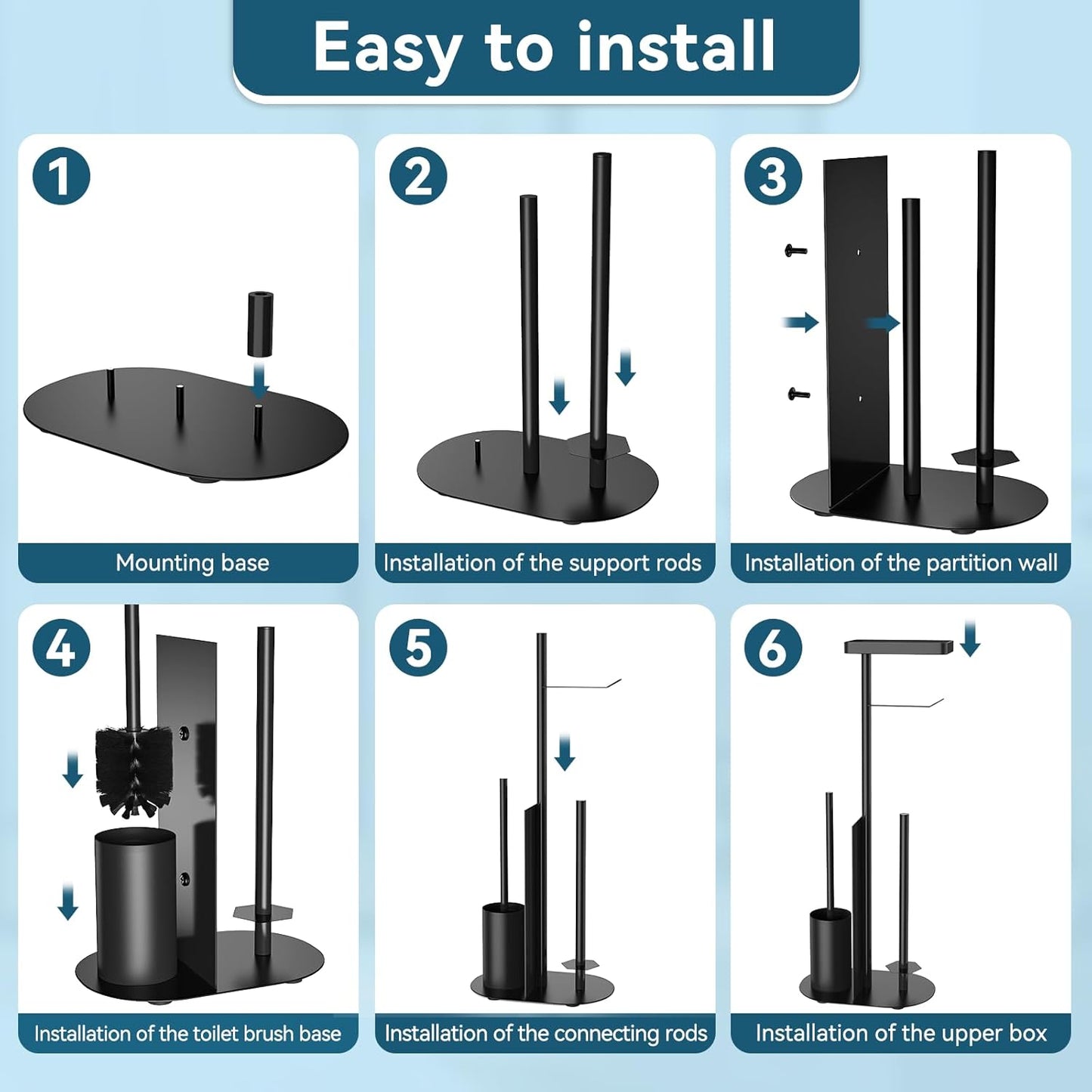 Easy to install

1
Mounting base

2
Installation of the support rods

3
Installation of the partition wall

4
Installation of the toilet brush base

5
Installation of the connecting rods

6
Installation of the upper box