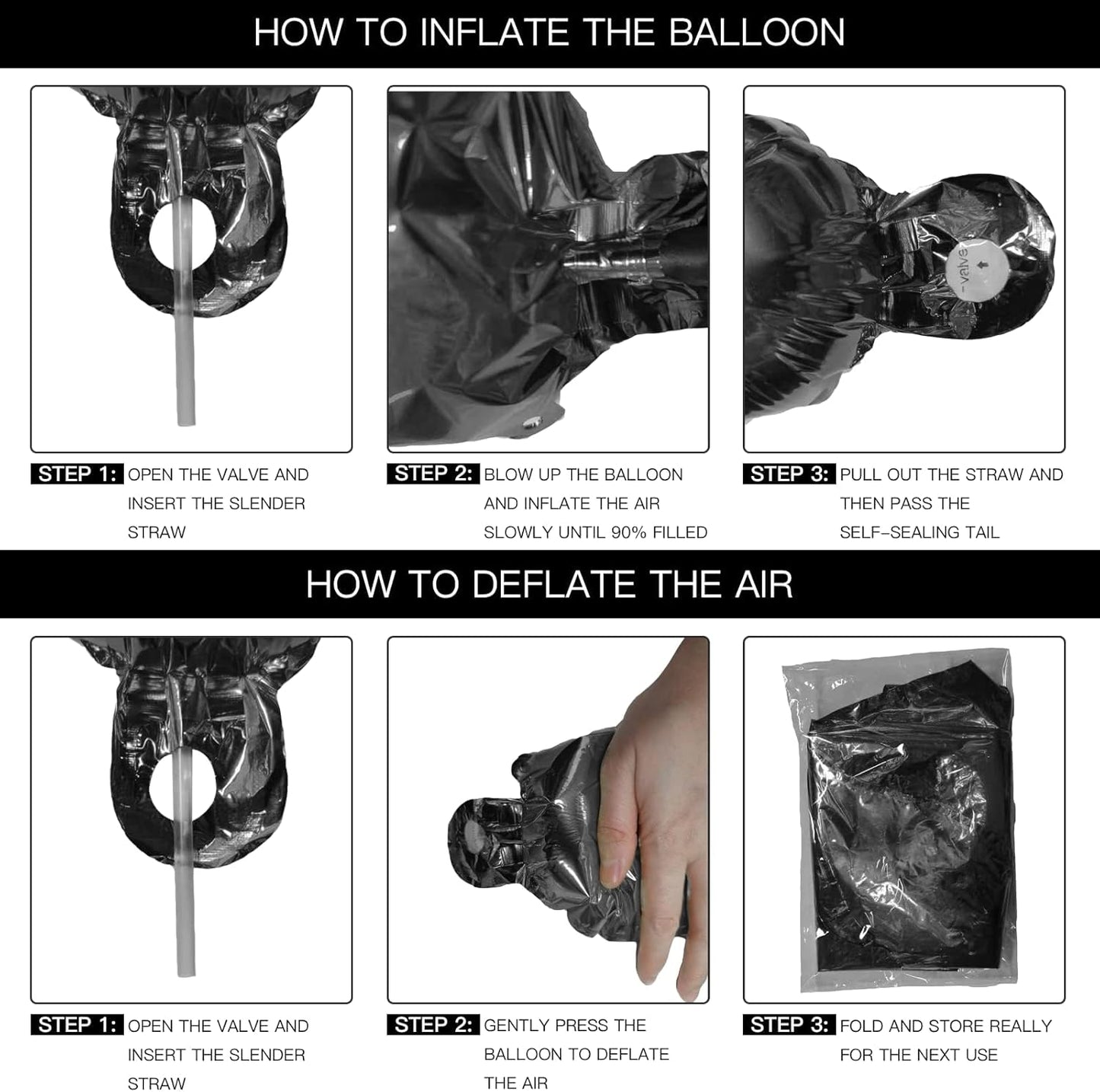 HOW TO INFLATE THE BALLOON

-valve

STEP 1: OPEN THE VALVE AND INSERT THE SLENDER STRAW

STEP 2: BLOW UP THE BALLOON AND INFLATE THE AIR SLOWLY UNTIL 90% FILLED

STEP 3: PULL OUT THE STRAW AND THEN PASS THE SELF-SEALING TAIL

HOW TO DEFLATE THE AIR

STEP 1: OPEN THE VALVE AND INSERT THE SLENDER STRAW

STEP 2: GENTLY PRESS THE BALLOON TO DEFLATE THE AIR

STEP 3: FOLD AND STORE REALLY FOR THE NEXT USE