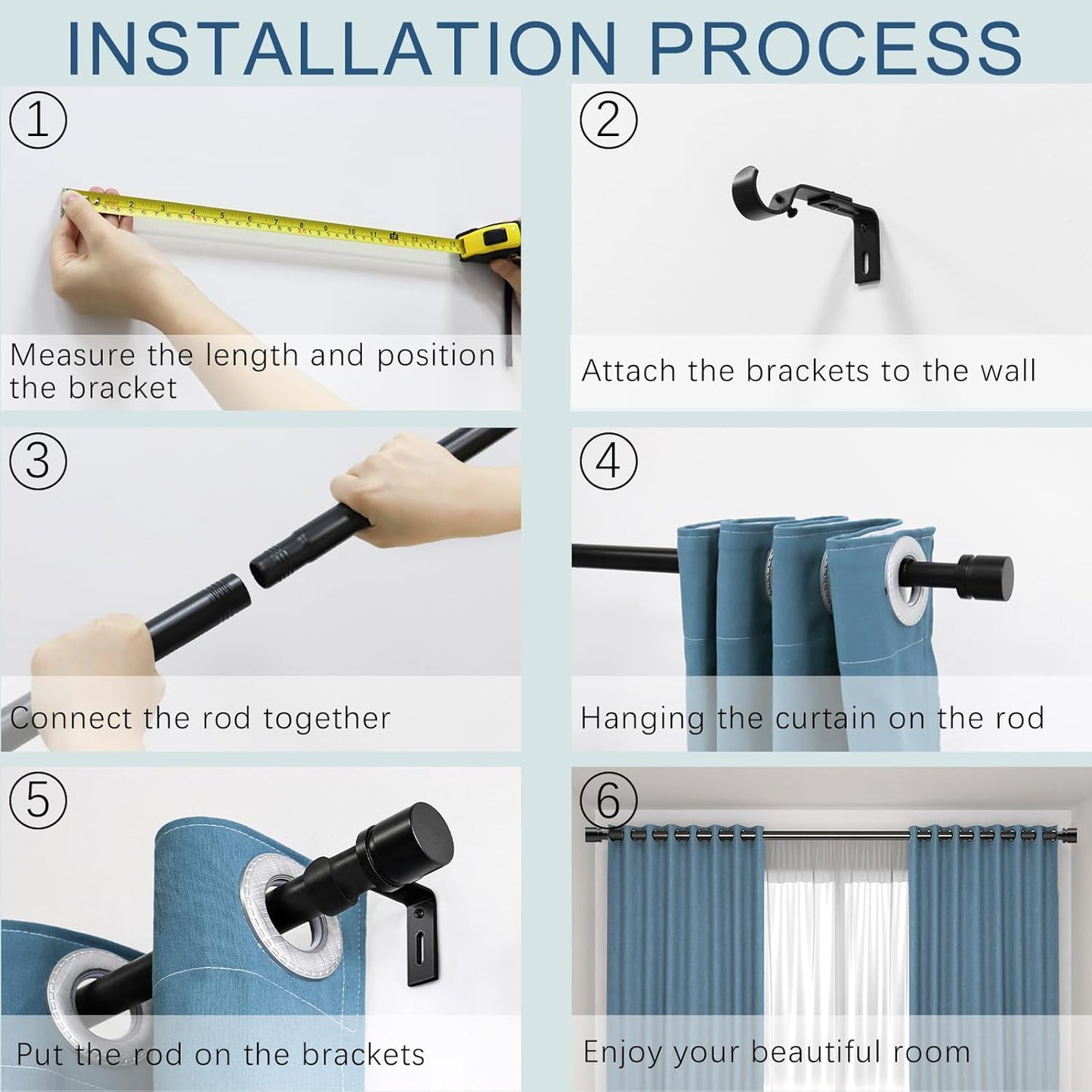 INSTALLATION PROCESS

①

Measure the length and position the bracket

②

Attach the brackets to the wall

③

Connect the rod together

④

Hanging the curtain on the rod

⑤

Put the rod on the brackets

⑥

Enjoy your beautiful room