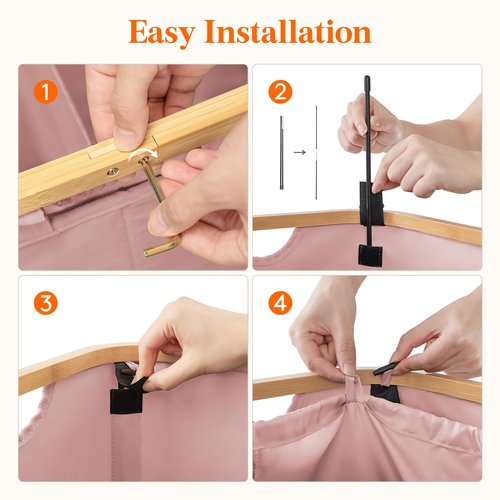 Easy Installation

1

2

3

4