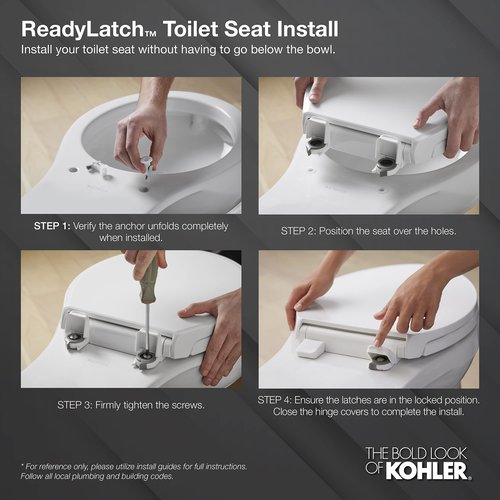 ReadyLatch™ Toilet Seat Install
Install your toilet seat without having to go below the bowl.

STEP 1: Verify the anchor unfolds completely when installed.

STEP 2: Position the seat over the holes.

STEP 3: Firmly tighten the screws.

STEP 4: Ensure the latches are in the locked position. Close the hinge covers to complete the install.

* For reference only, please utilize install guides for full instructions. Follow all local plumbing and building codes.

THE BOLD LOOK OF KOHLER.