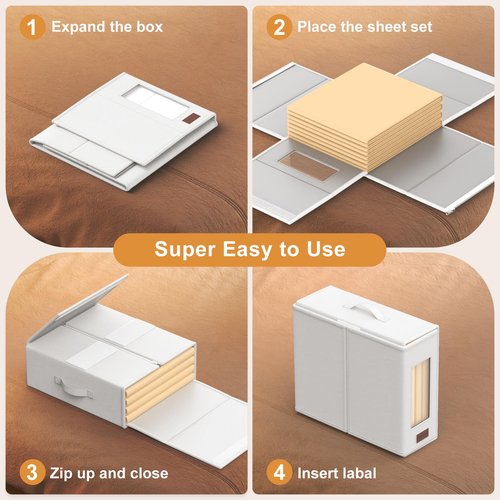 1 Expand the box

2 Place the sheet set

Super Easy to Use

3 Zip up and close

4 Insert labal