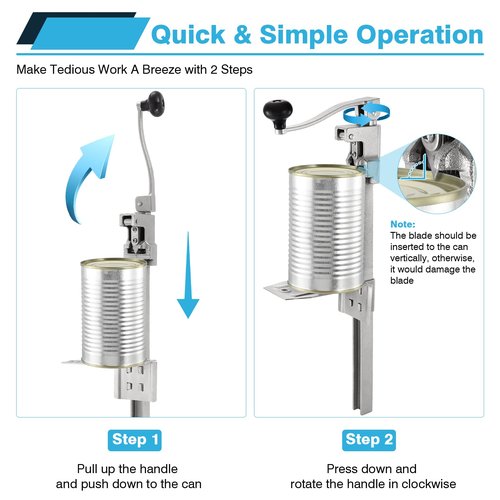 Quick & Simple Operation

Make Tedious Work A Breeze with 2 Steps

Note:
The blade should be inserted to the can vertically, otherwise, it would damage the blade

Step 1

Pull up the handle and push down to the can

Step 2

Press down and rotate the handle in clockwise