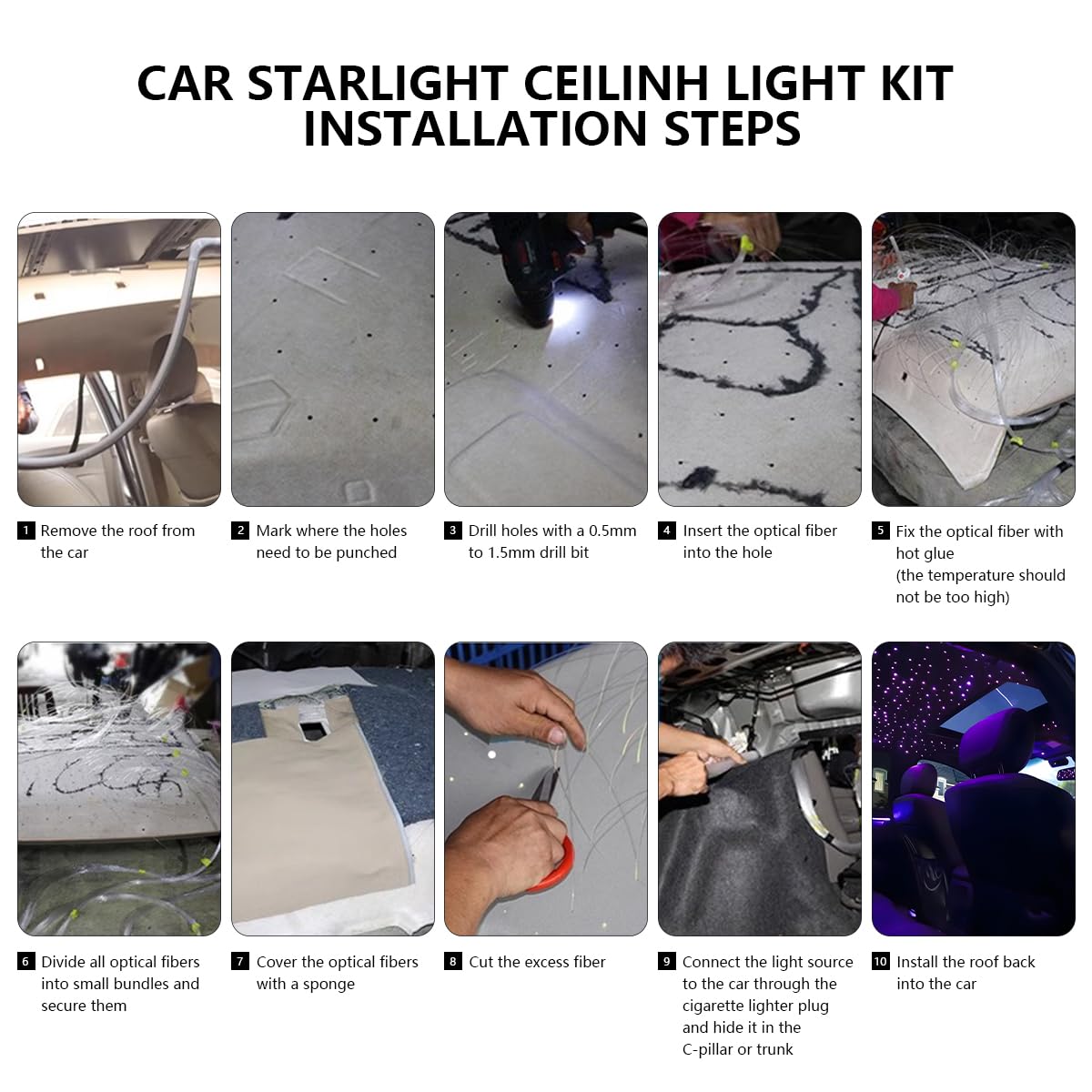 CAR STARLIGHT CEILINH LIGHT KIT INSTALLATION STEPS

1 Remove the roof from the car

2 Mark where the holes need to be punched

3 Drill holes with a 0.5mm to 1.5mm drill bit

4 Insert the optical fiber into the hole

5 Fix the optical fiber with hot glue (the temperature should not be too high)

6 Divide all optical fibers into small bundles and secure them

7 Cover the optical fibers with a sponge

8 Cut the excess fiber

9 Connect the light source to the car through the cigarette lighter plug and hide it in the C-pillar or trunk

10 Install the roof back into the car