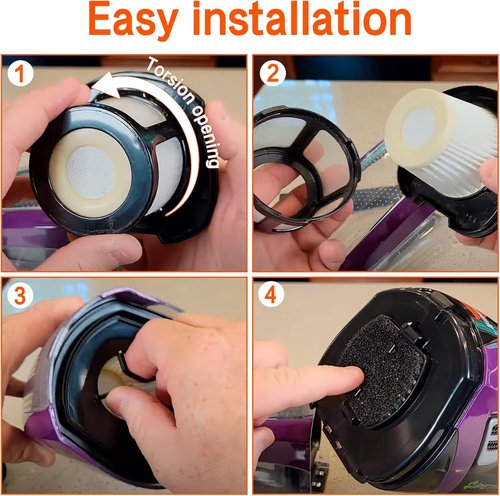 Easy installation

1

Torsion opening

2

3

4