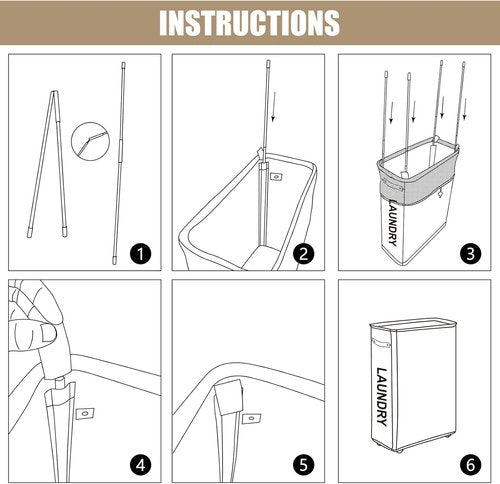 INSTRUCTIONS

1

2

LAUNDRY

3

4

5

LAUNDRY

6