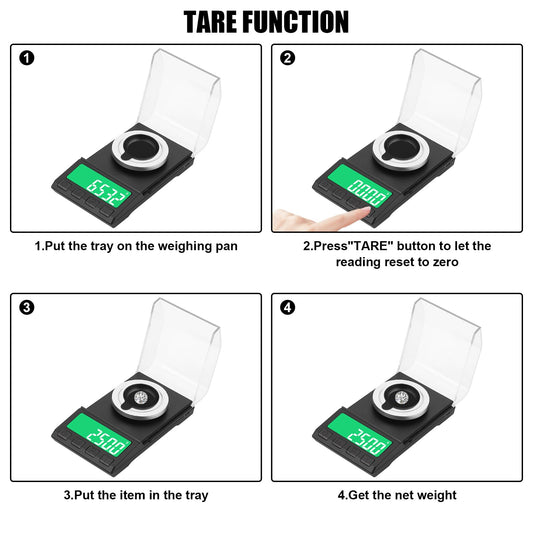 TARE FUNCTION

1

6532

1.Put the tray on the weighing pan

2

0000

2.Press"TARE" button to let the reading reset to zero

3

2500

3.Put the item in the tray

4

2500

4.Get the net weight