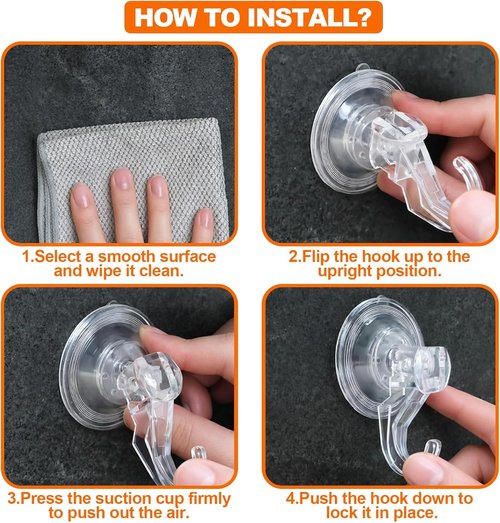 HOW TO INSTALL?

1.Select a smooth surface and wipe it clean.

2.Flip the hook up to the upright position.

3.Press the suction cup firmly to push out the air.

4.Push the hook down to lock it in place.