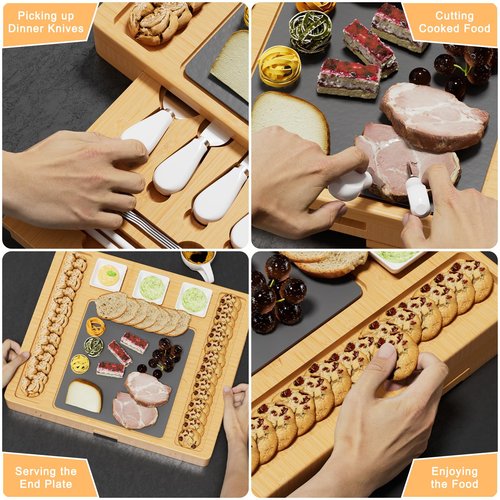 Picking up Dinner Knives

Cutting Cooked Food

Serving the End Plate

Enjoying the Food