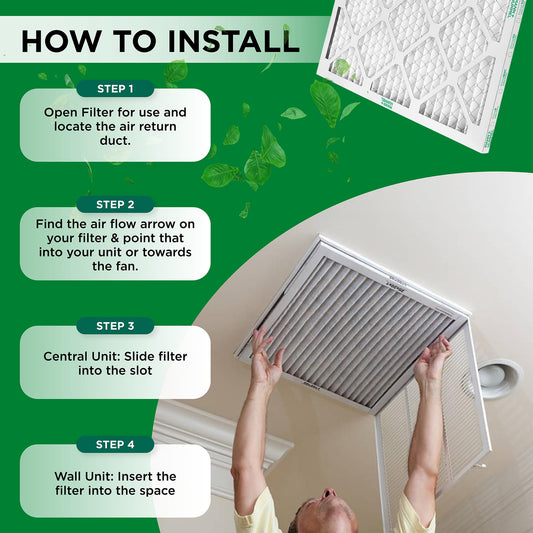 HOW TO INSTALL

STEP 1

Open Filter for use and locate the air return duct.

STEP 2

Find the air flow arrow on your filter & point that into your unit or towards the fan.

STEP 3

Central Unit: Slide filter into the slot

STEP 4

Wall Unit: Insert the filter into the space