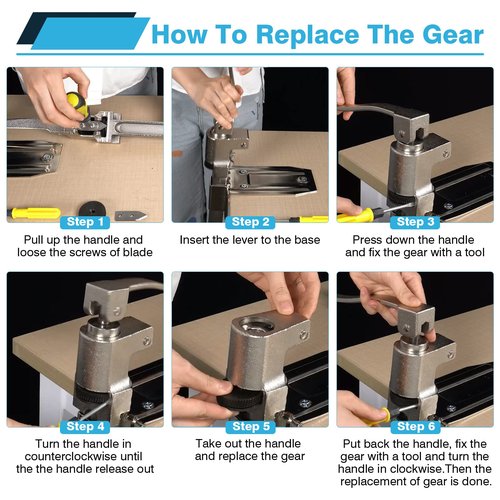 How To Replace The Gear

Step 1
Pull up the handle and loose the screws of blade

Step 2
Insert the lever to the base

Step 3
Press down the handle and fix the gear with a tool

Step 4
Turn the handle in counterclockwise until the the handle release out

Step 5
Take out the handle and replace the gear

Step 6
Put back the handle, fix the gear with a tool and turn the handle in clockwise.Then the replacement of gear is done.