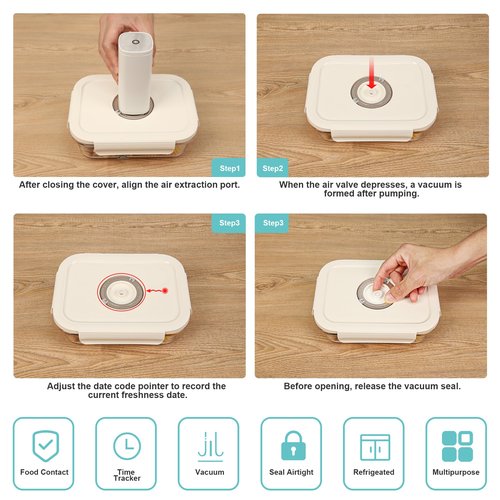 Step1
After closing the cover, align the air extraction port.

Step2
When the air valve depresses, a vacuum is formed after pumping.

Step3
Adjust the date code pointer to record the current freshness date.

Step3
Before opening, release the vacuum seal.

Food Contact

Time Tracker

Vacuum

Seal Airtight

Refrigeated

Multipurpose