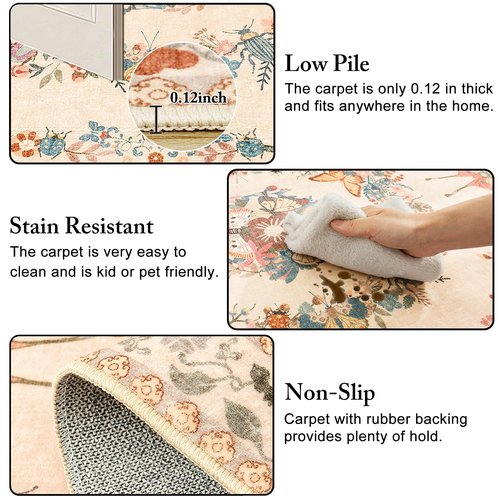 0.12inch

Low Pile
The carpet is only 0.12 in thick and fits anywhere in the home.

Stain Resistant
The carpet is very easy to clean and is kid or pet friendly.

Non-Slip
Carpet with rubber backing provides plenty of hold.