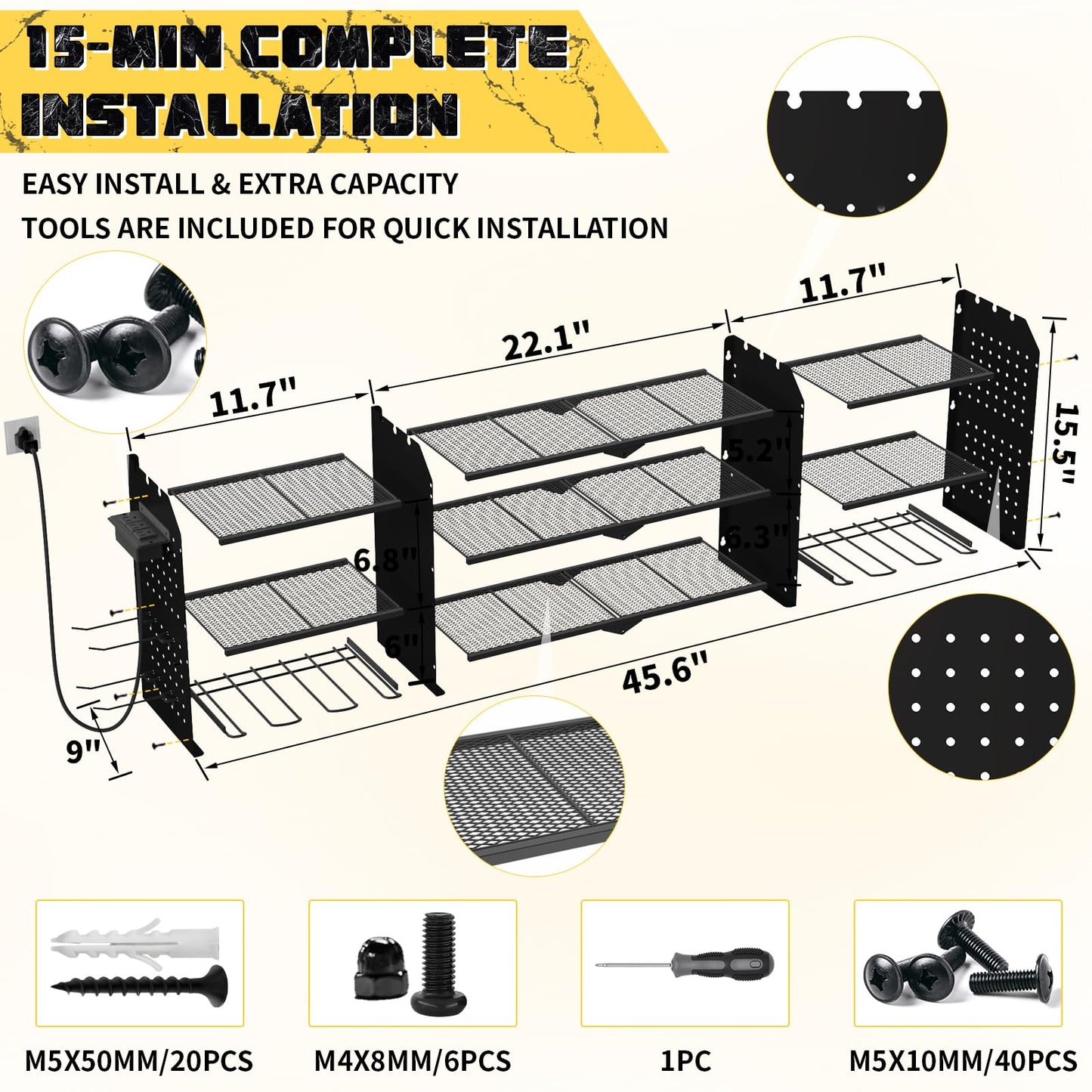 15-MIN COMPLETE INSTALLATION

EASY INSTALL & EXTRA CAPACITY

TOOLS ARE INCLUDED FOR QUICK INSTALLATION

11.7"

22.1"

11.7"

15.5"

5.2"

6.3"

6.8"

6"

45.6"

9"

M5X50MM/20PCS

M4X8MM/6PCS

1PC

M5X10MM/40PCS