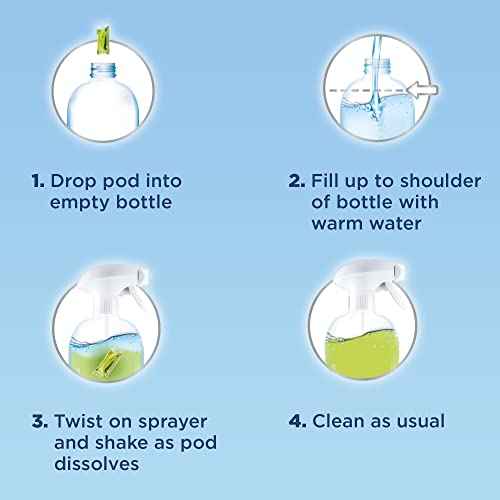 1. Drop pod into empty bottle

2. Fill up to shoulder of bottle with warm water

3. Twist on sprayer and shake as pod dissolves

4. Clean as usual