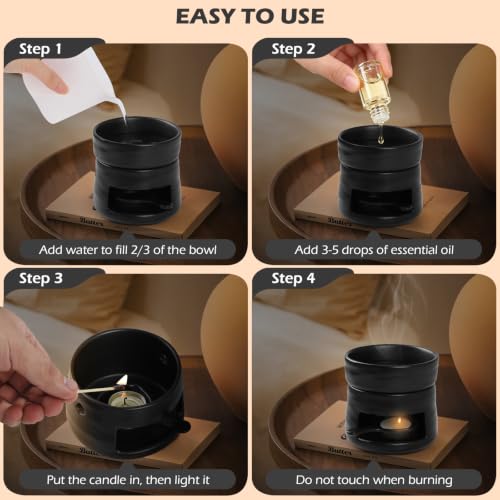 EASY TO USE

Step 1

Add water to fill 2/3 of the bowl

Step 2

Add 3-5 drops of essential oil

Step 3

Put the candle in, then light it

Step 4

Do not touch when burning