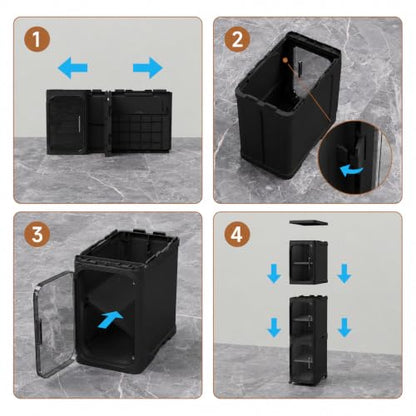 1

2

3

4