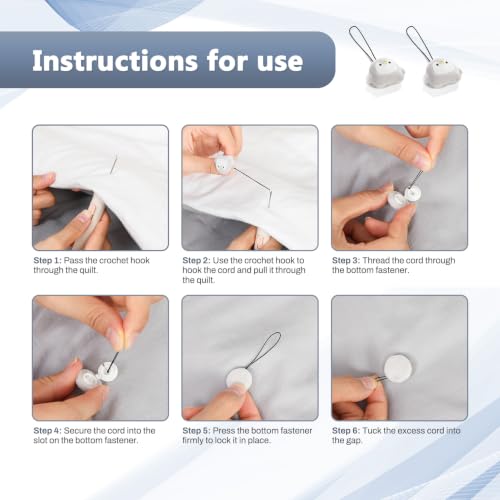 Instructions for use

Step 1: Pass the crochet hook through the quilt.

Step 2: Use the crochet hook to hook the cord and pull it through the quilt.

Step 3: Thread the cord through the bottom fastener.

Step 4: Secure the cord into the slot on the bottom fastener.

Step 5: Press the bottom fastener firmly to lock it in place.

Step 6: Tuck the excess cord into the gap.