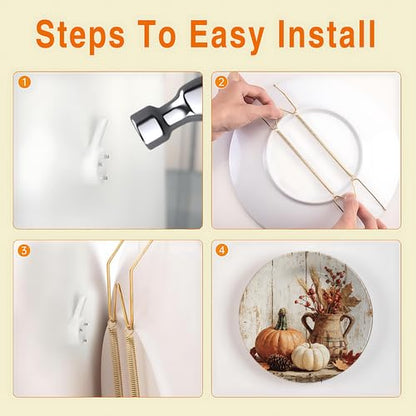 Steps To Easy Install

1

2

3

4