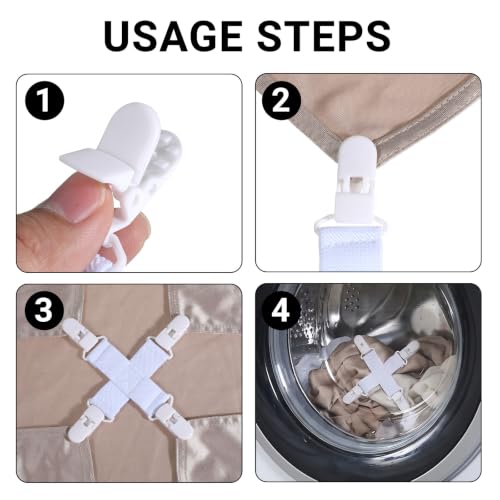 USAGE STEPS

1

2

3

4