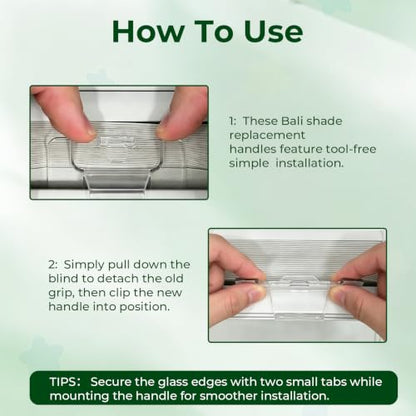 How To Use

1: These Bali shade replacement handles feature tool-free simple installation.

2: Simply pull down the blind to detach the old grip, then clip the new handle into position.

TIPS: Secure the glass edges with two small tabs while mounting the handle for smoother installation.