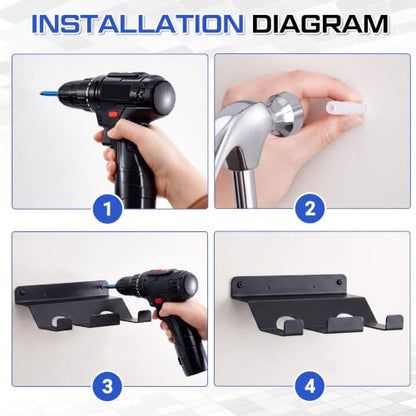 INSTALLATION DIAGRAM

1

2

3

4