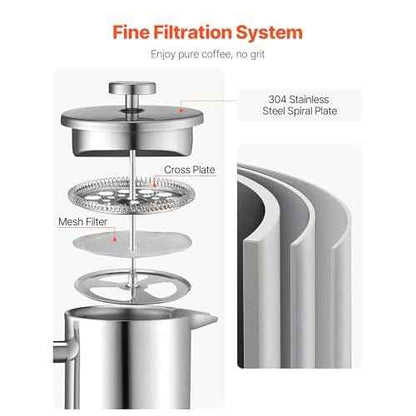 Fine Filtration System

Enjoy pure coffee, no grit

304 Stainless Steel Spiral Plate

Cross Plate

Mesh Filter