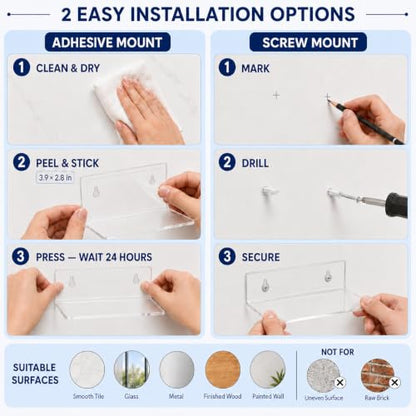 2 EASY INSTALLATION OPTIONS

ADHESIVE MOUNT

1 CLEAN & DRY

2 PEEL & STICK

3.9 × 2.8 in

3 PRESS — WAIT 24 HOURS

SCREW MOUNT

1 MARK

2 DRILL

3 SECURE

SUITABLE SURFACES

Smooth Tile

Glass

Metal

Finished Wood

Painted Wall

NOT FOR

Uneven Surface

Raw Brick