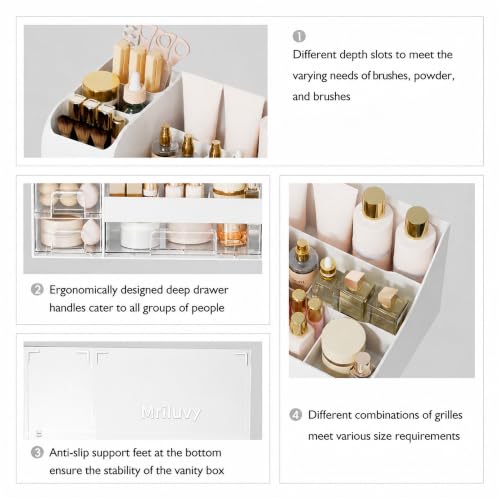 1
Different depth slots to meet the varying needs of brushes, powder, and brushes

2 Ergonomically designed deep drawer handles cater to all groups of people

Mriluvy

3 Anti-slip support feet at the bottom ensure the stability of the vanity box

4 Different combinations of grilles meet various size requirements