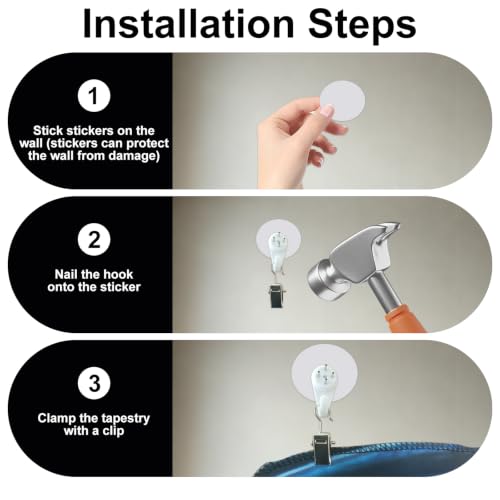 Installation Steps

1

Stick stickers on the wall (stickers can protect the wall from damage)

2

Nail the hook onto the sticker

3

Clamp the tapestry with a clip