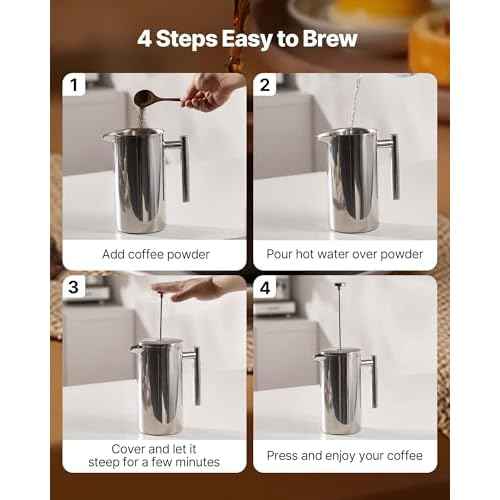 4 Steps Easy to Brew

1

Add coffee powder

2

Pour hot water over powder

3

Cover and let it steep for a few minutes

4

Press and enjoy your coffee