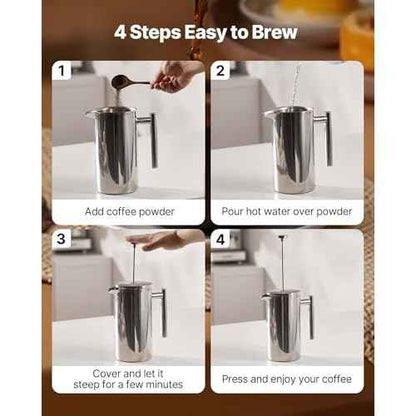 4 Steps Easy to Brew

1

Add coffee powder

2

Pour hot water over powder

3

Cover and let it steep for a few minutes

4

Press and enjoy your coffee