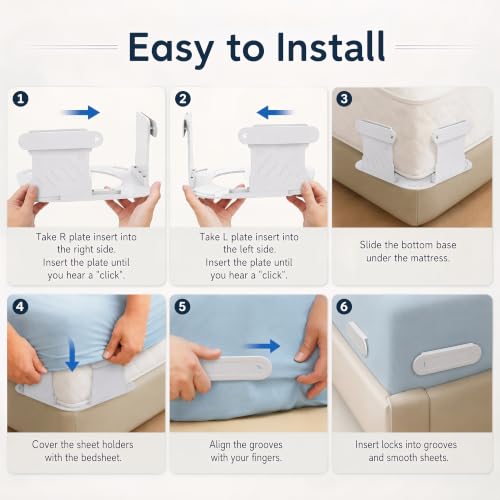 Easy to Install

1

Take R plate insert into the right side. Insert the plate until you hear a "click".

2

Take L plate insert into the left side. Insert the plate until you hear a "click".

3

Slide the bottom base under the mattress.

4

Cover the sheet holders with the bedsheet.

5

Align the grooves with your fingers.

6

Insert locks into grooves and smooth sheets.